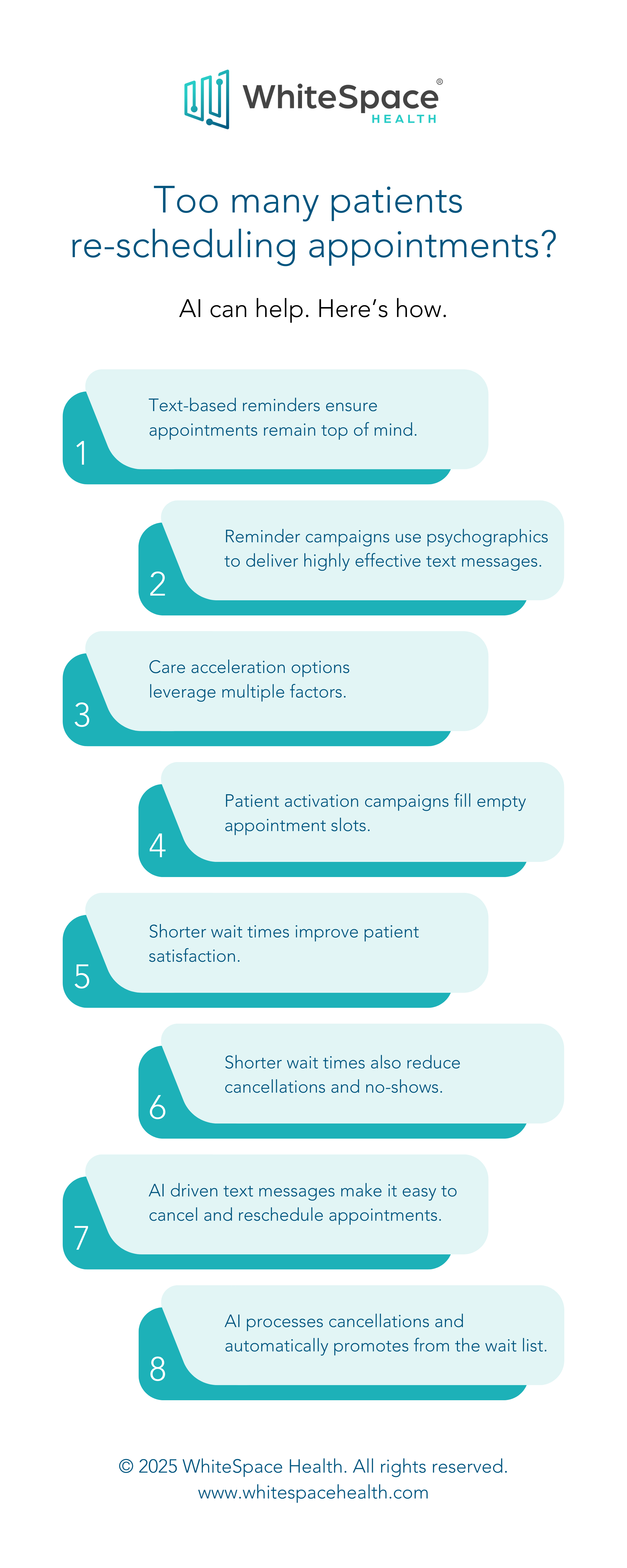 WhiteSpace® HEALTH

Too many patients re-scheduling appointments?

AI can help. Here's how.

1 Text-based reminders ensure appointments remain top of mind.

2 Reminder campaigns use psychographics to deliver highly effective text messages.

3 Care acceleration options leverage multiple factors.

4 Patient activation campaigns fill empty appointment slots.

5 Shorter wait times improve patient satisfaction.

6 Shorter wait times also reduce cancellations and no-shows.

7 AI driven text messages make it easy to cancel and reschedule appointments.

8 AI processes cancellations and automatically promotes from the wait list.

© 2025 WhiteSpace Health. All rights reserved.
www.whitespacehealth.com