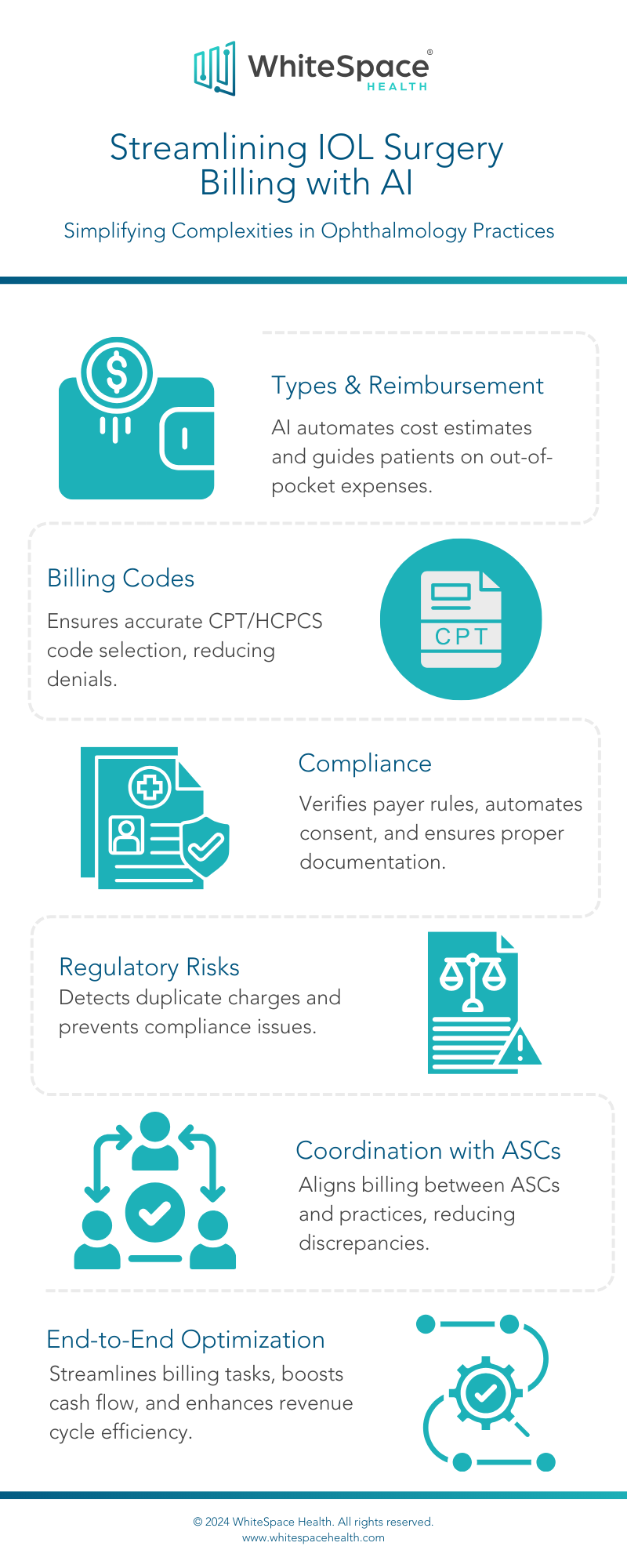 WhiteSpace® HEALTH

Streamlining IOL Surgery Billing with AI

Simplifying Complexities in Ophthalmology Practices

Types & Reimbursement

AI automates cost estimates and guides patients on out-of-pocket expenses.

Billing Codes

Ensures accurate CPT/HCPCS code selection, reducing denials.

CPT

Compliance

Verifies payer rules, automates consent, and ensures proper documentation.

Regulatory Risks

Detects duplicate charges and prevents compliance issues.

Coordination with ASCs

Aligns billing between ASCs and practices, reducing discrepancies.

End-to-End Optimization

Streamlines billing tasks, boosts cash flow, and enhances revenue cycle efficiency.

© 2024 WhiteSpace Health. All rights reserved.
www.whitespacehealth.com