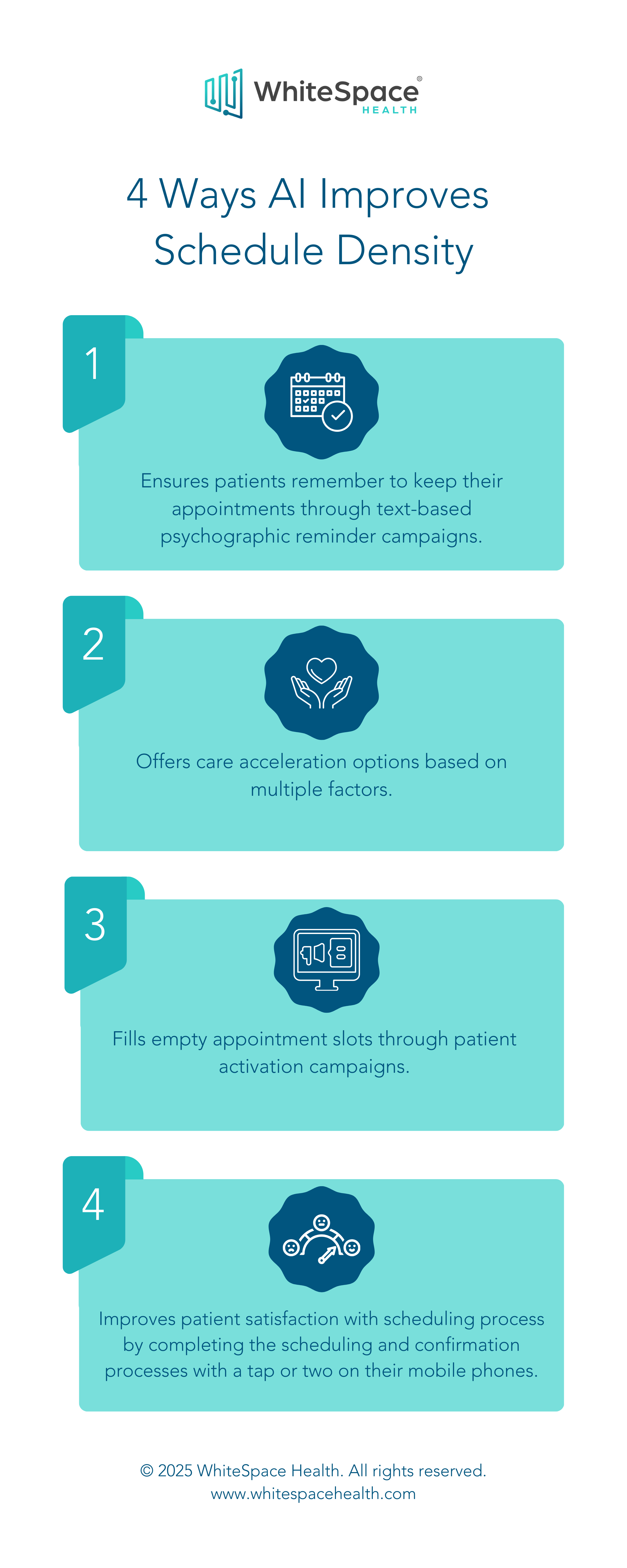 WhiteSpace® HEALTH

4 Ways AI Improves Schedule Density

1

Ensures patients remember to keep their appointments through text-based psychographic reminder campaigns.

2

Offers care acceleration options based on multiple factors.

3

Fills empty appointment slots through patient activation campaigns.

4

Improves patient satisfaction with scheduling process by completing the scheduling and confirmation processes with a tap or two on their mobile phones.

© 2025 WhiteSpace Health. All rights reserved.
www.whitespacehealth.com